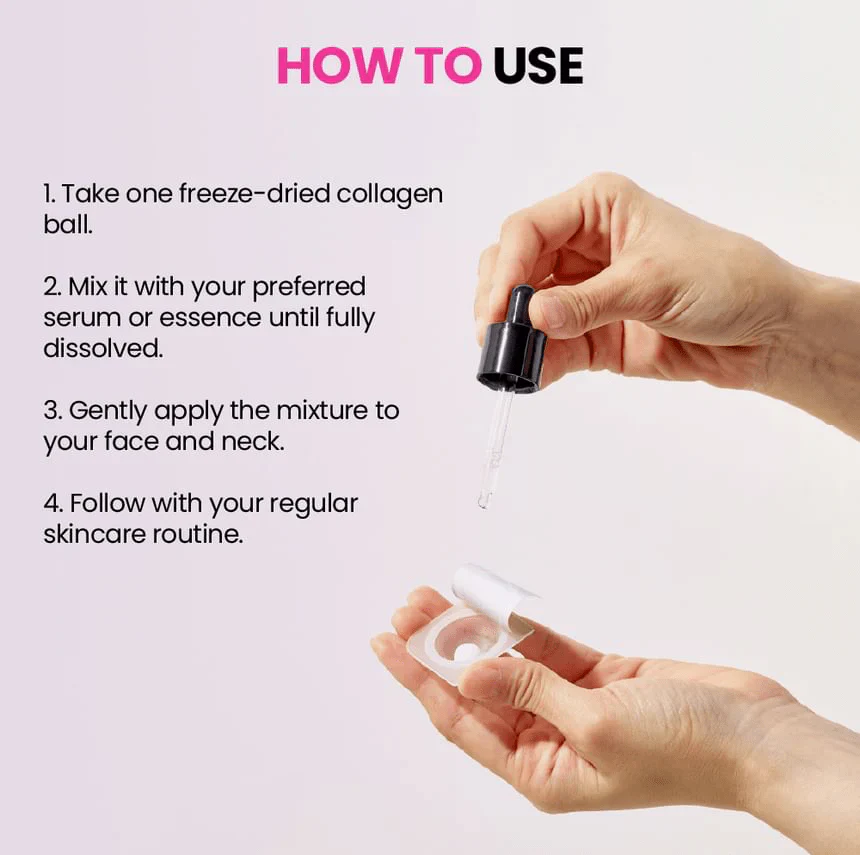 HOW TO USE

1. Take one freeze-dried collagen ball.

2. Mix it with your preferred serum or essence until fully dissolved.

3. Gently apply the mixture to your face and neck.

4. Follow with your regular skincare routine.